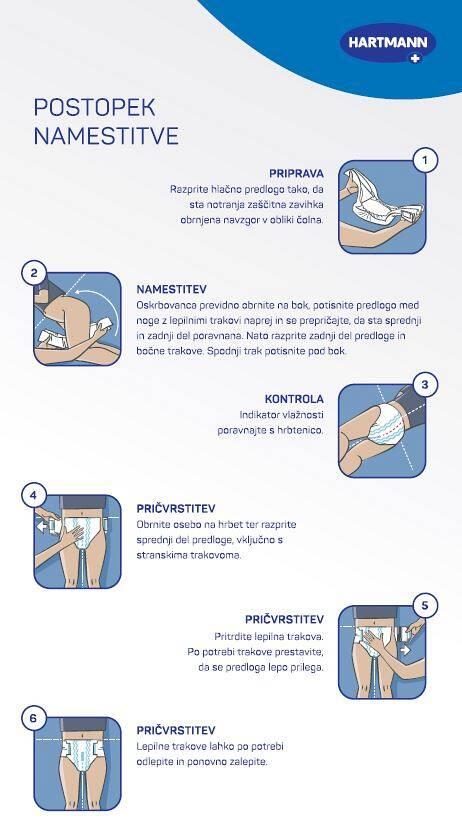 HARTMANN

POSTOPEK NAMESTITVE

1

PRIPRAVA
Razprite hlačno predlogo tako, da sta notranja zaščitna zavihka obrnjena navzgor v obliki čolna.

2

NAMESTITEV
Oskrbovanca previdno obrnite na bok, potisnite predlogo med noge z lepilnimi trakovi naprej in se prepričajte, da sta sprednji in zadnji del poravnana. Nato razprite zadnji del predloge in bočne trakove. Spodnji trak potisnite pod bok.

3

KONTROLA
Indikator vlažnosti poravnajte s hrbtenico.

4

PRIČVRSTITEV
Obrnite osebo na hrbet ter razprite sprednji del predloge, vključno s stranskima trakovoma.

5

PRIČVRSTITEV
Pritrdite lepilna trakova. Po potrebi trakove prestavite, da se predloga lepo prilega.

6

PRIČVRSTITEV
Lepilne trakove lahko po potrebi odlepite in ponovno zalepite.